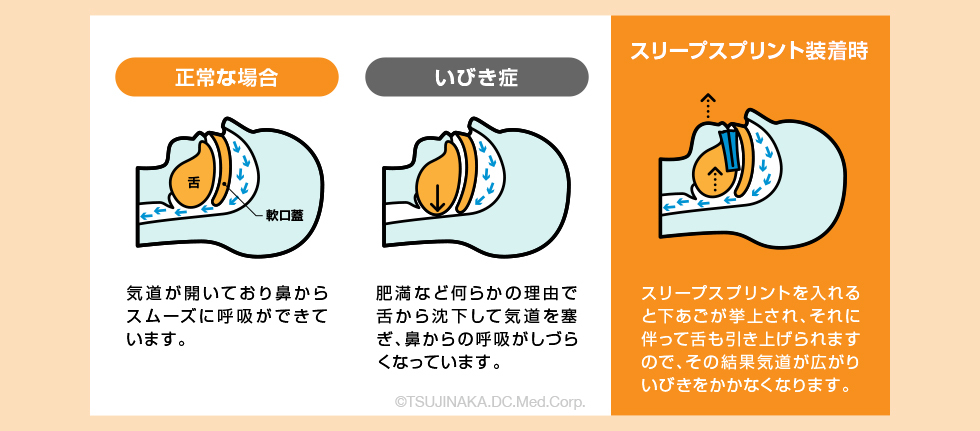 正常な場合

舌

軟口蓋

気道が開いており鼻からスムーズに呼吸ができています。

いびき症

肥満など何らかの理由で舌から沈下して気道を塞ぎ、鼻からの呼吸がしづらくなっています。

©TSUJINAKA.DC.Med.Corp.

スリープスプリント装着時

スリープスプリントを入れると下あごが挙上され、それに伴って舌も引き上げられますので、その結果気道が広がりいびきをかかなくなります。