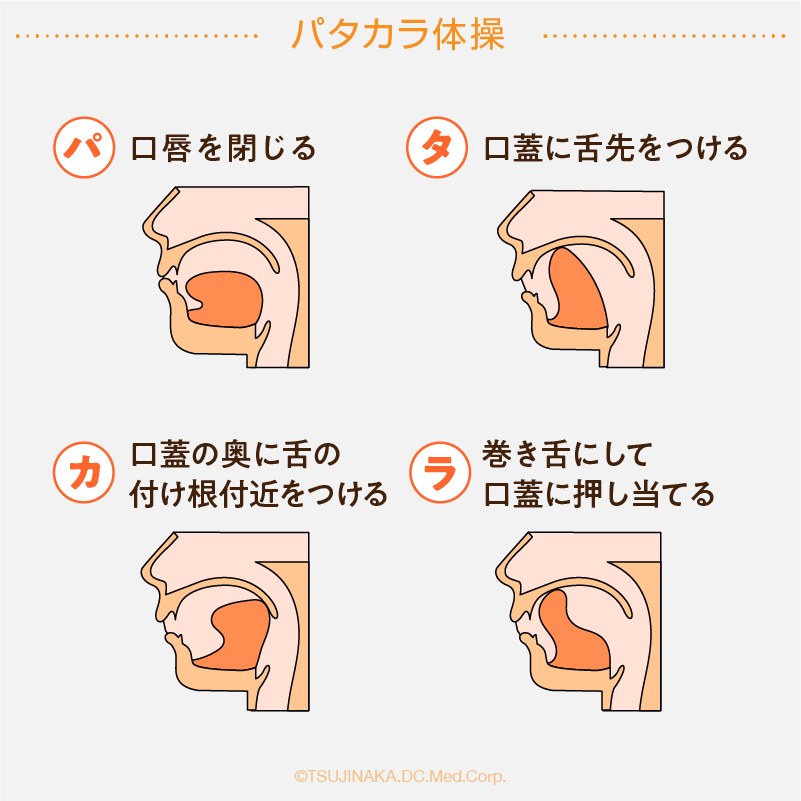 パタカラ体操

パ 口唇を閉じる

タ 口蓋に舌先をつける

カ 口蓋の奥に舌の付け根付近をつける

ラ 巻き舌にして口蓋に押し当てる

©TSUJINAKA.DC.Med.Corp.