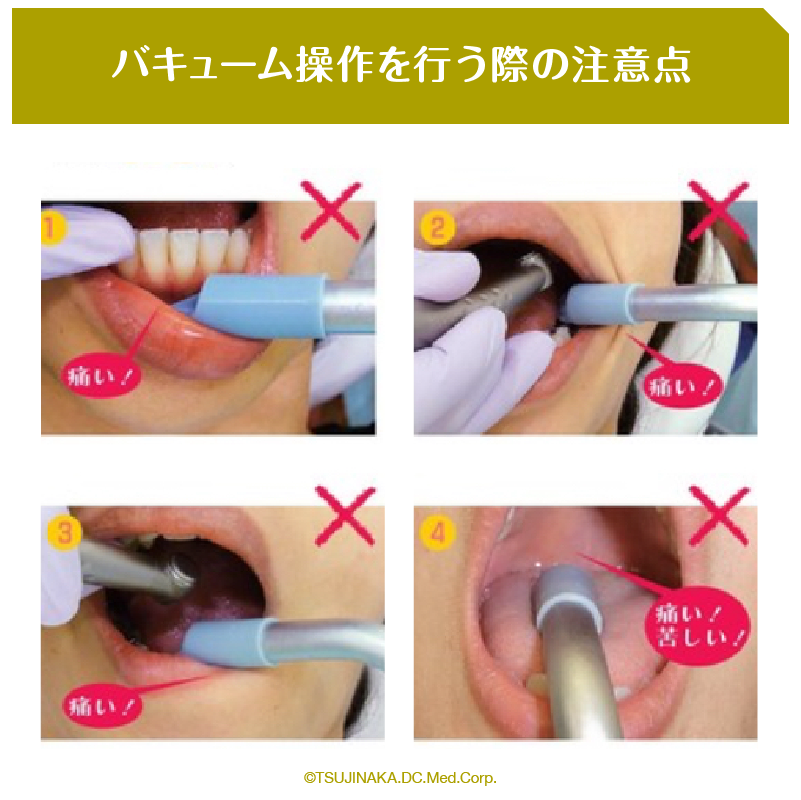 バキューム操作を行う際の注意点

1
痛い！

2
痛い！

3
痛い！

4
痛い！
苦しい！

©TSUJINAKA.DC.Med.Corp.